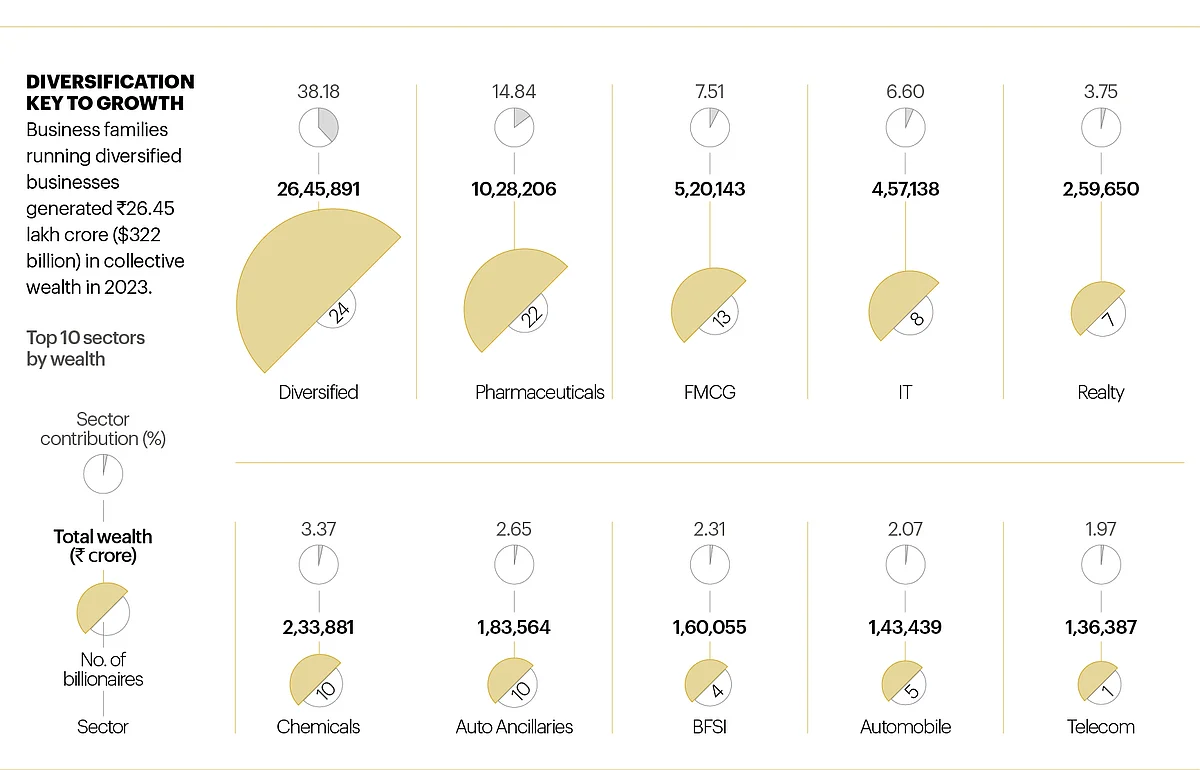 DIVERSIFICATION KEY TO GROWTH
Business families running diversified businesses generated ₹26.45 lakh crore ($322 billion) in collective wealth in 2023.

Top 10 sectors by wealth

Sector contribution (%)

Total wealth (₹ crore)

No. of billionaires

Sector

38.18
26,45,891
24
Diversified

14.84
10,28,206
22
Pharmaceuticals

7.51
5,20,143
13
FMCG

6.60
4,57,138
8
IT

3.75
2,59,650
7
Realty

3.37
2,33,881
10
Chemicals

2.65
1,83,564
10
Auto Ancillaries

2.31
1,60,055
4
BFSI

2.07
1,43,439
5
Automobile

1.97
1,36,387
1
Telecom