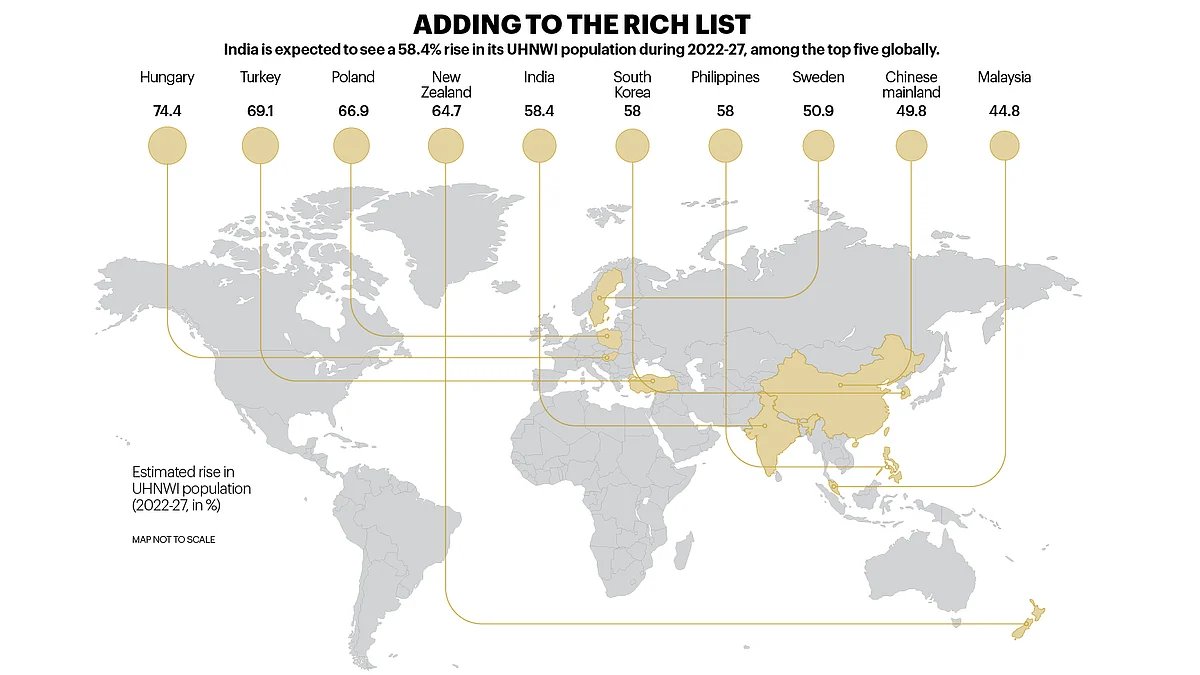 ADDING TO THE RICH LIST

India is expected to see a 58.4% rise in its UHNWI population during 2022-27, among the top five globally.

Hungary
74.4

Turkey
69.1

Poland
66.9

New Zealand
64.7

India
58.4

South Korea
58

Philippines
58

Sweden
50.9

Chinese mainland
49.8

Malaysia
44.8

Estimated rise in UHNWI population (2022-27, in %)

MAP NOT TO SCALE