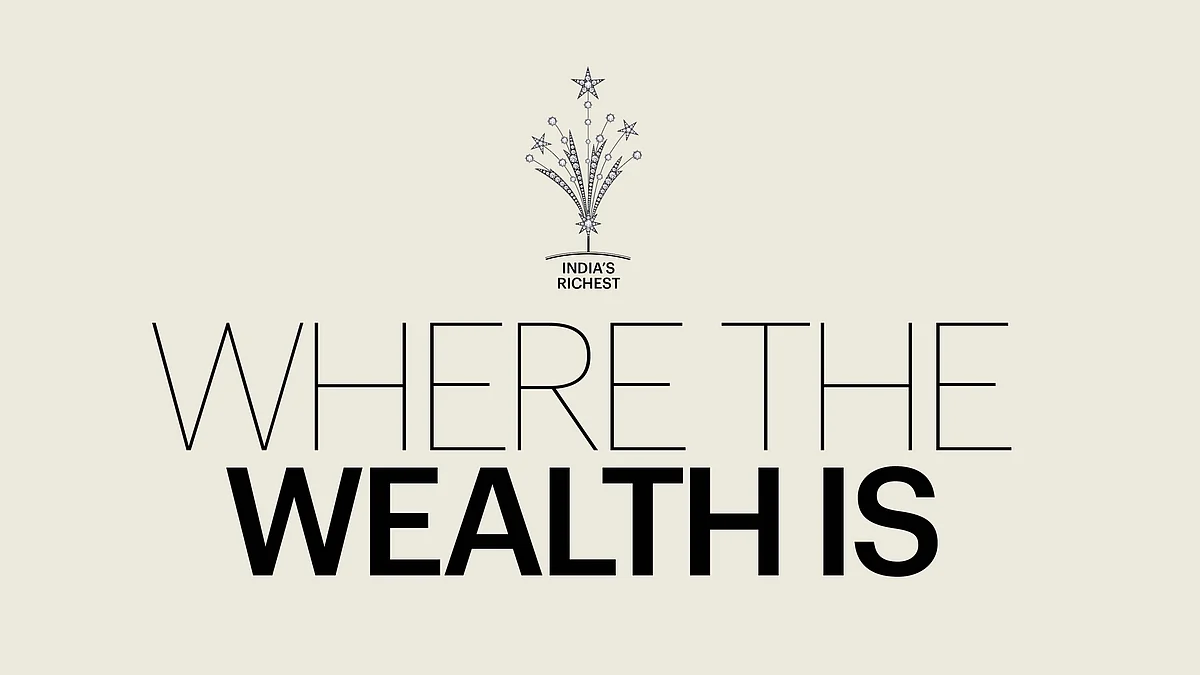 INDIA'S
RICHEST

WHERE THE
WEALTH IS